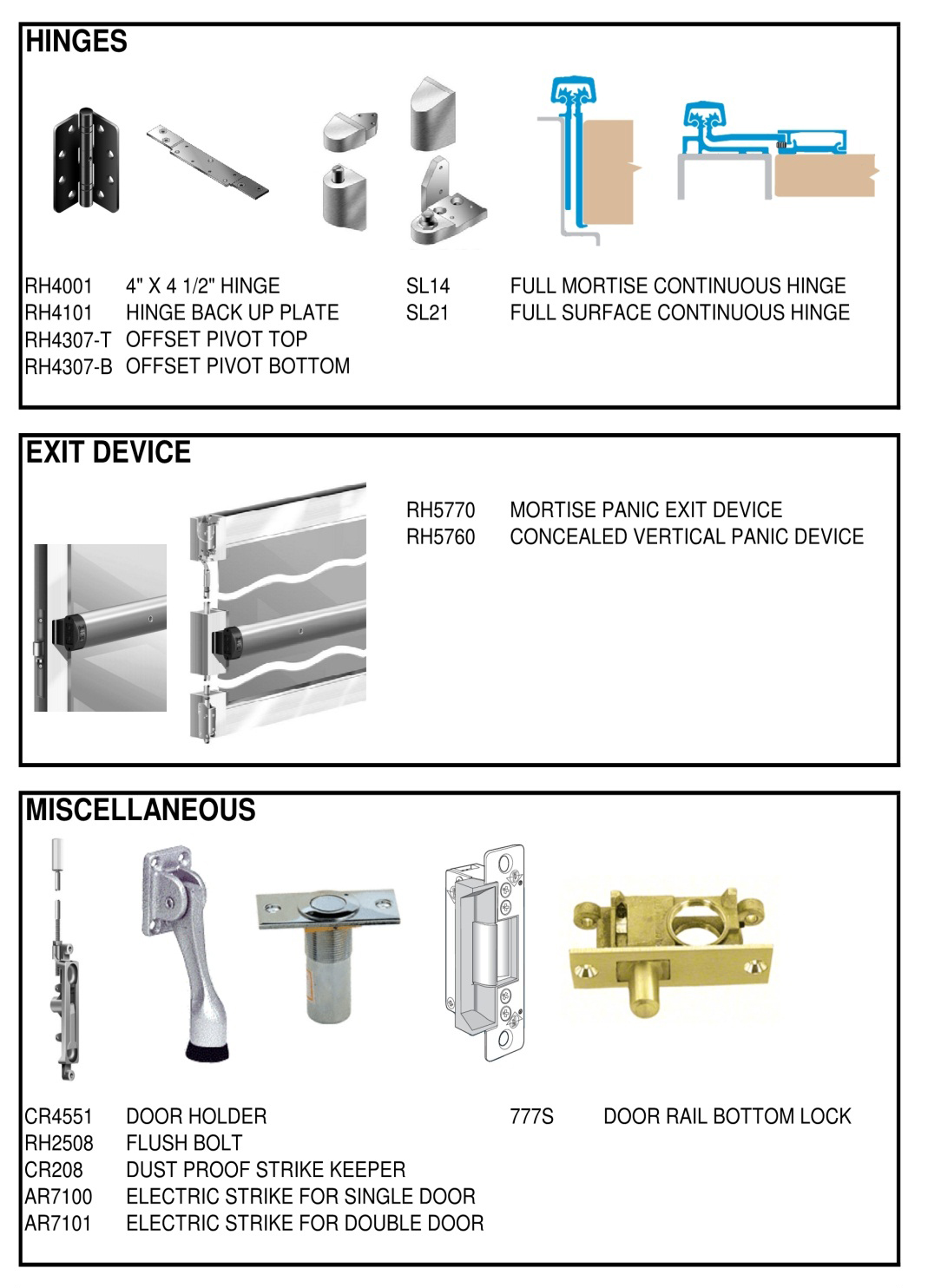 HINGES

RH4001 4" X 4 1/2" HINGE
RH4101 HINGE BACK UP PLATE
RH4307-T OFFSET PIVOT TOP
RH4307-B OFFSET PIVOT BOTTOM

SL14 FULL MORTISE CONTINUOUS HINGE
SL21 FULL SURFACE CONTINUOUS HINGE

EXIT DEVICE

RH5770 MORTISE PANIC EXIT DEVICE
RH5760 CONCEALED VERTICAL PANIC DEVICE

MISCELLANEOUS

CR4551 DOOR HOLDER
RH2508 FLUSH BOLT
CR208 DUST PROOF STRIKE KEEPER
AR7100 ELECTRIC STRIKE FOR SINGLE DOOR
AR7101 ELECTRIC STRIKE FOR DOUBLE DOOR

777S DOOR RAIL BOTTOM LOCK